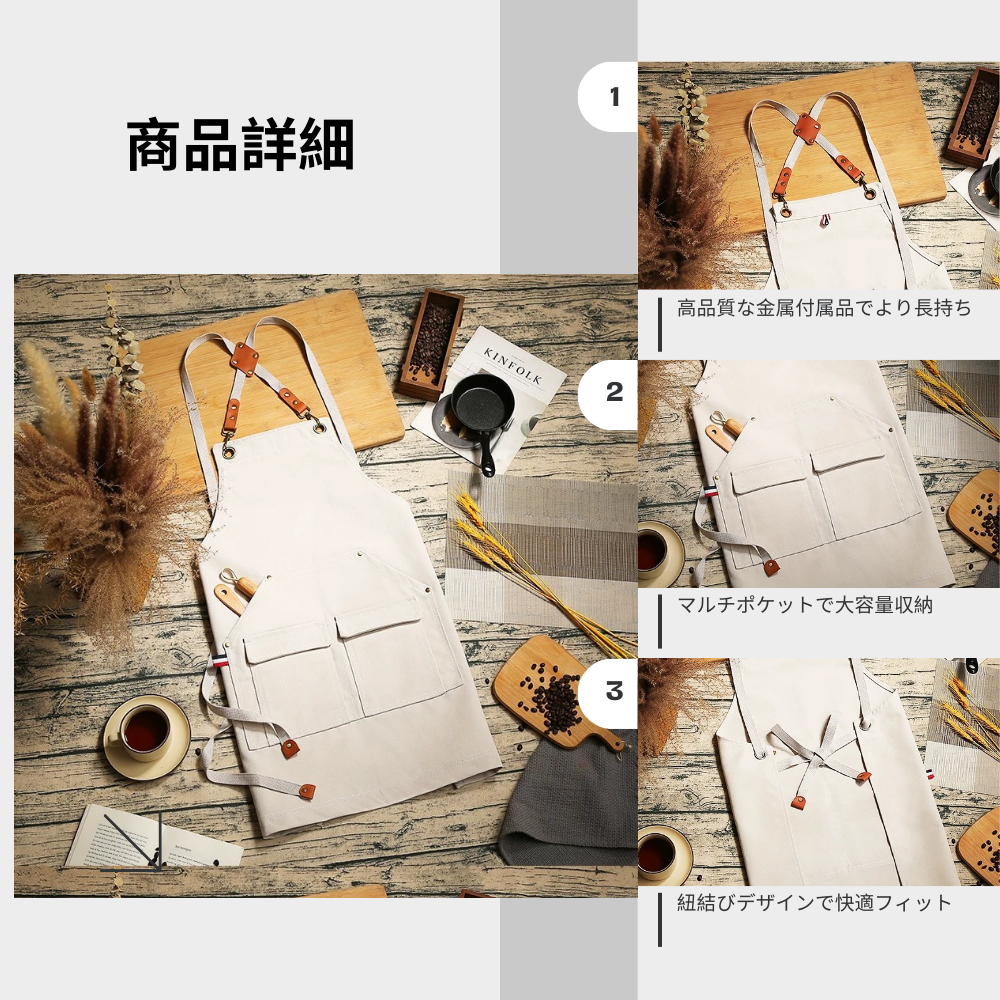 商品詳細

KINFOLK

1

高品質な金属付属品でより長持ち

2

マルチポケットで大容量収納

3

紐結びデザインで快適フィット